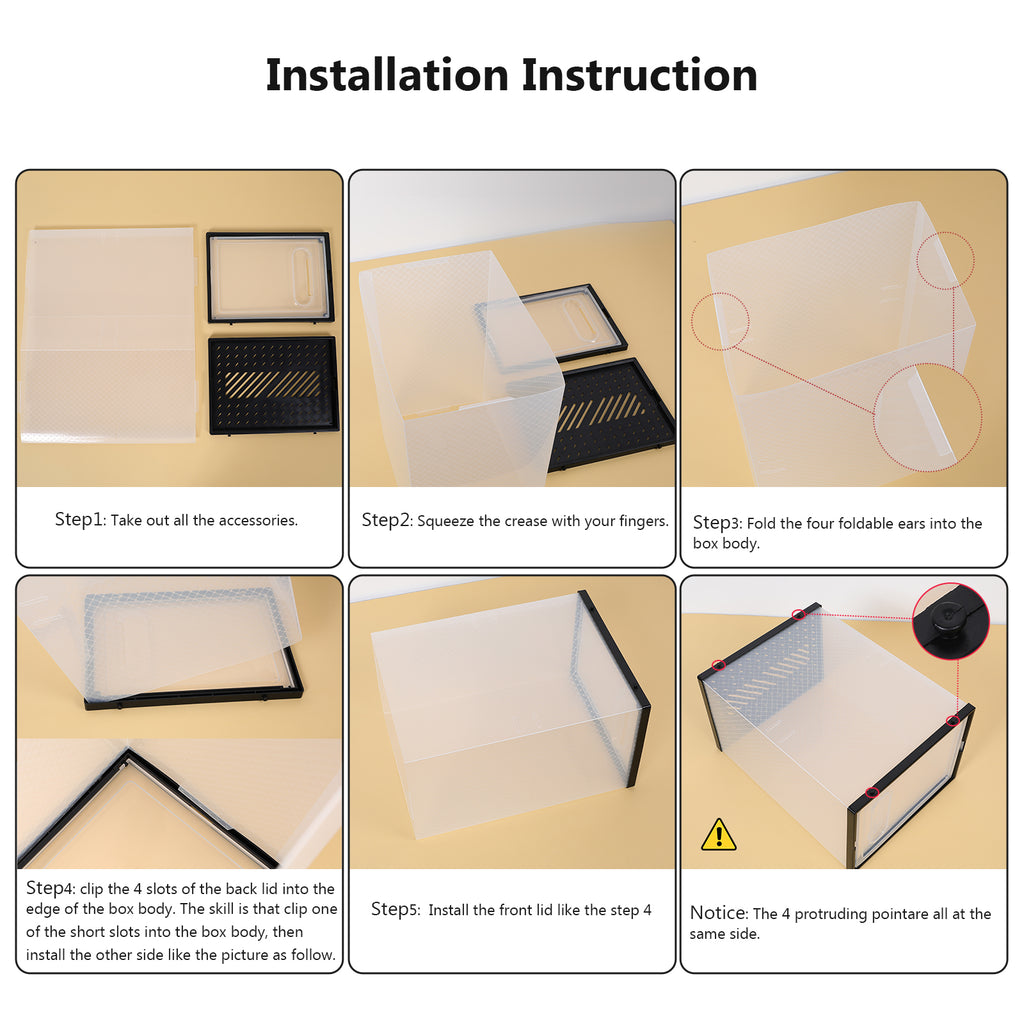 Installation Instruction

Step1: Take out all the accessories.

Step2: Squeeze the crease with your fingers.

Step3: Fold the four foldable ears into the box body.

Step4: clip the 4 slots of the back lid into the edge of the box body. The skill is that clip one of the short slots into the box body, then install the other side like the picture as follow.

Step5: Install the front lid like the step 4

Notice: The 4 protruding pointare all at the same side.