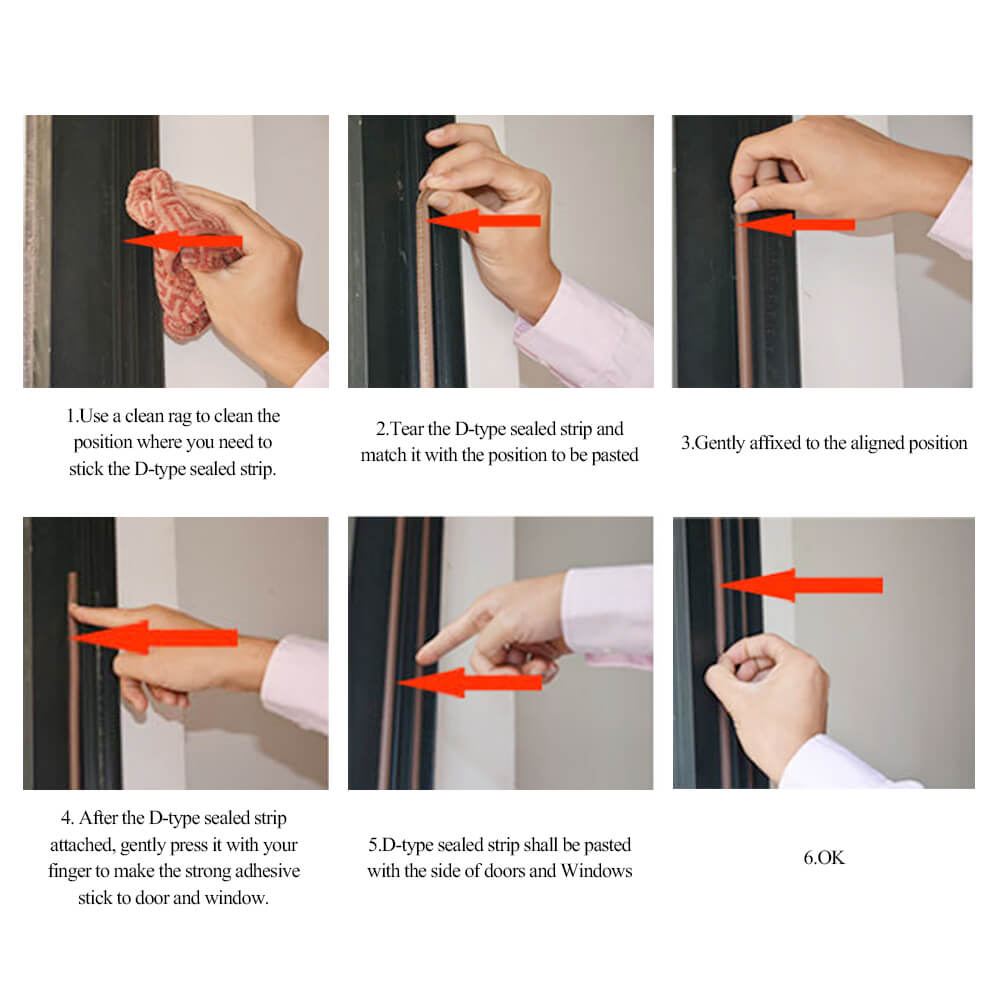 1.Use a clean rag to clean the position where you need to stick the D-type sealed strip.

2.Tear the D-type sealed strip and match it with the position to be pasted

3.Gently affixed to the aligned position

4. After the D-type sealed strip attached, gently press it with your finger to make the strong adhesive stick to door and window.

5.D-type sealed strip shall be pasted with the side of doors and Windows

6.OK