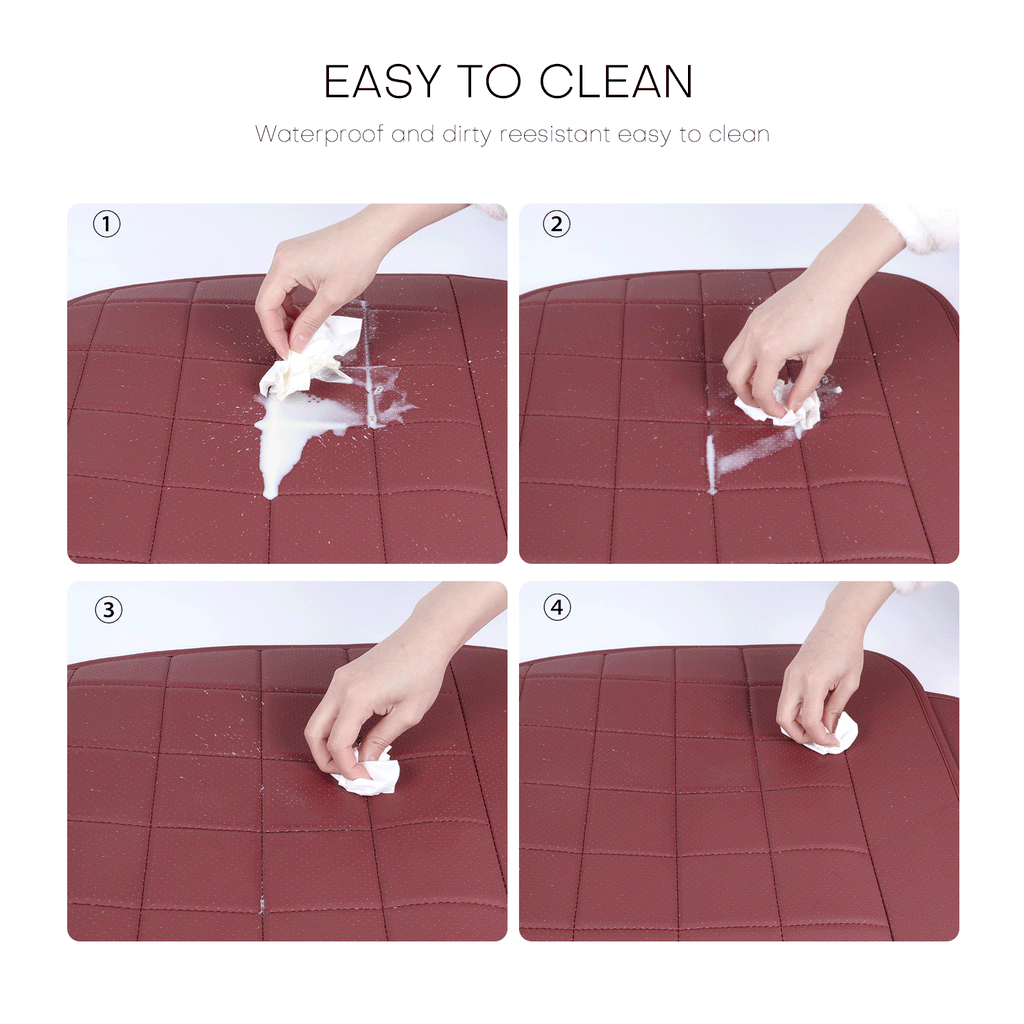 EASY TO CLEAN

Waterproof and dirty reesistant easy to clean

①

②

③

④