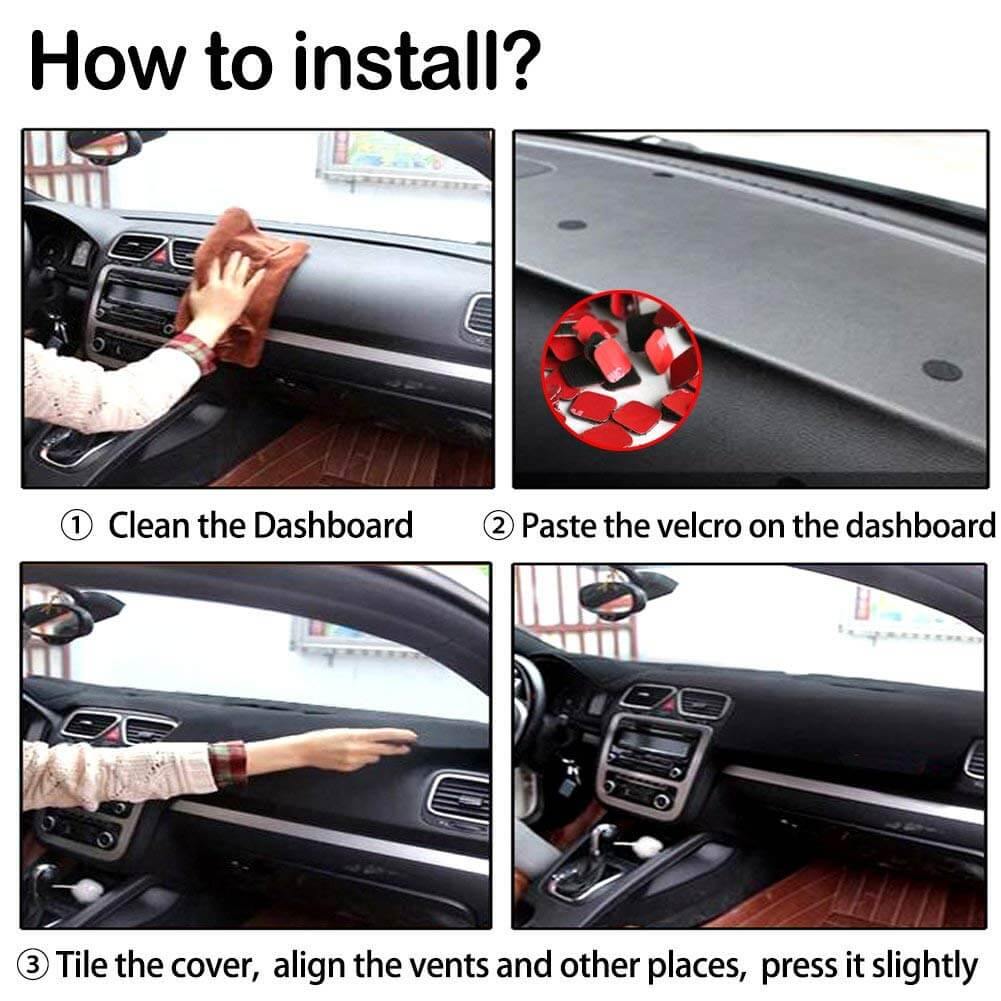 How to install?

① Clean the Dashboard

② Paste the velcro on the dashboard

③ Tile the cover, align the vents and other places, press it slightly