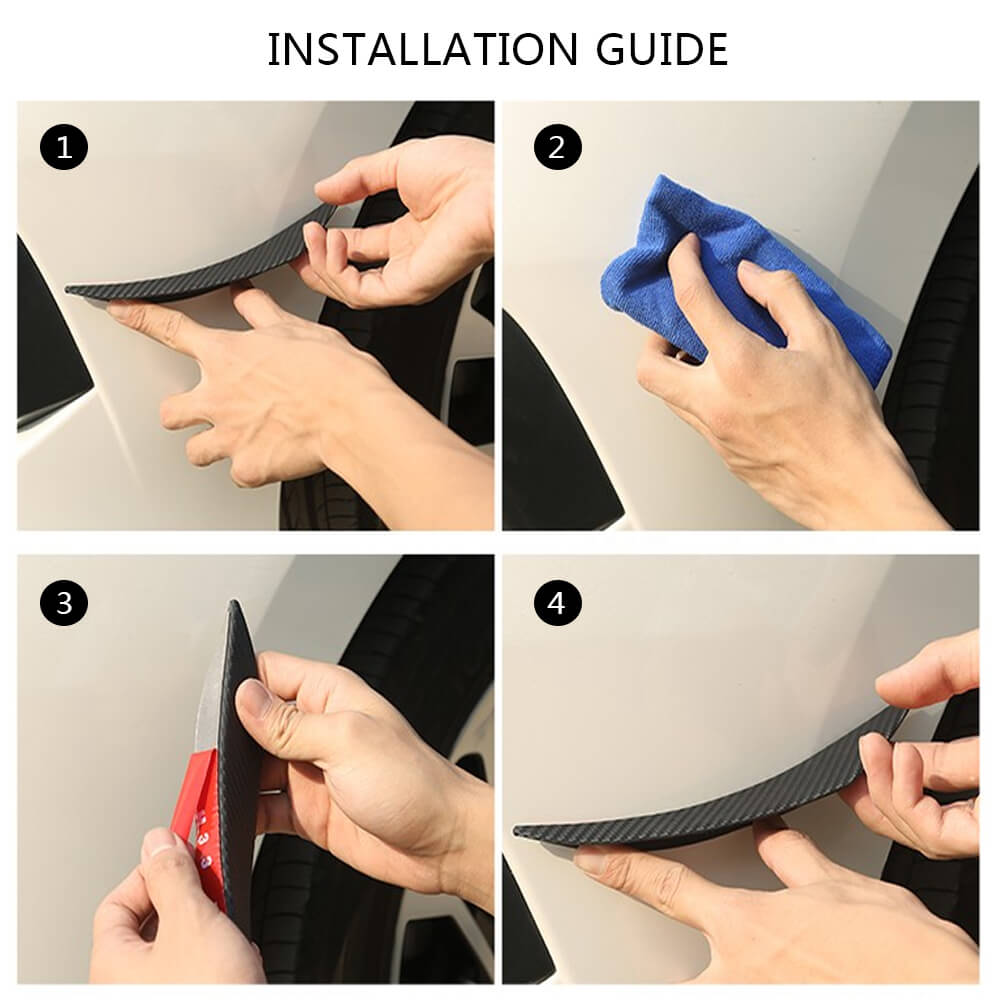 INSTALLATION GUIDE

1

2

3

4