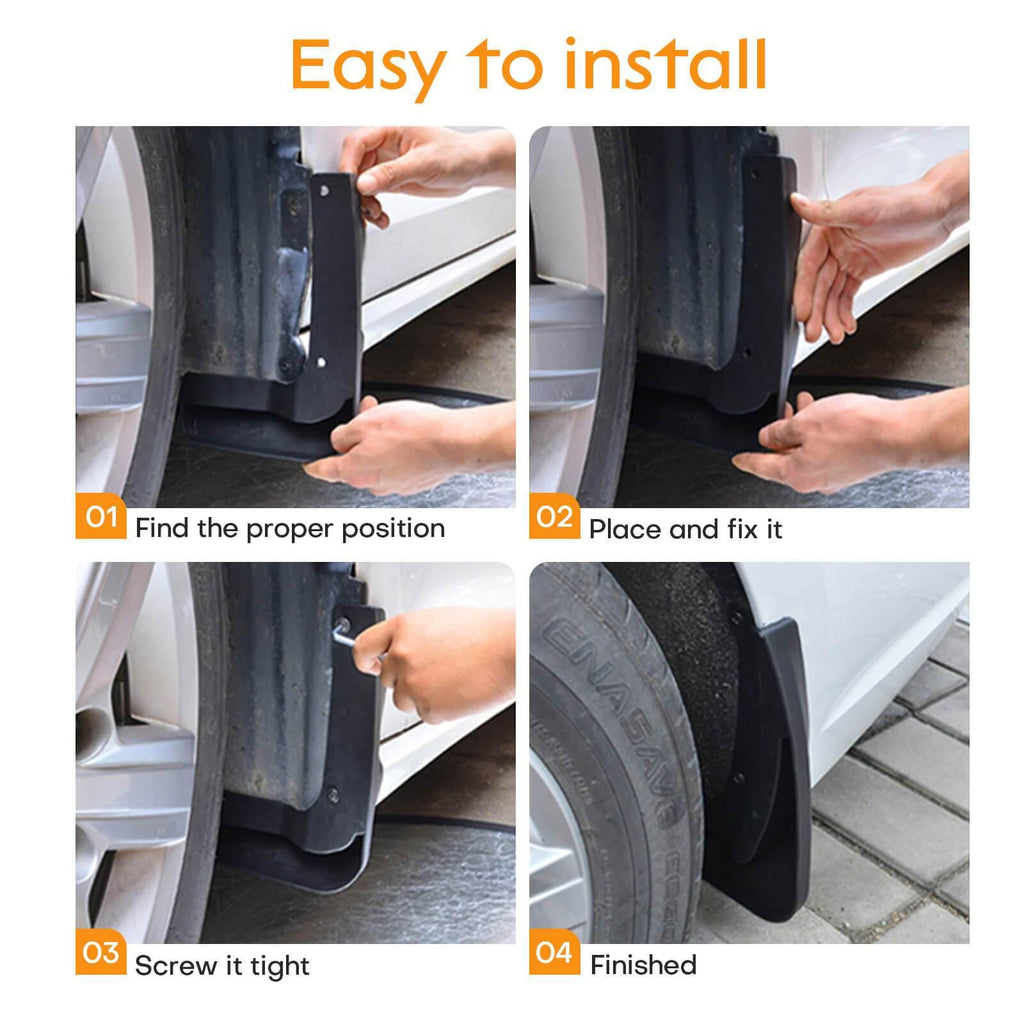 Easy to install

01 Find the proper position

02 Place and fix it

03 Screw it tight

04 Finished

ENASAVE