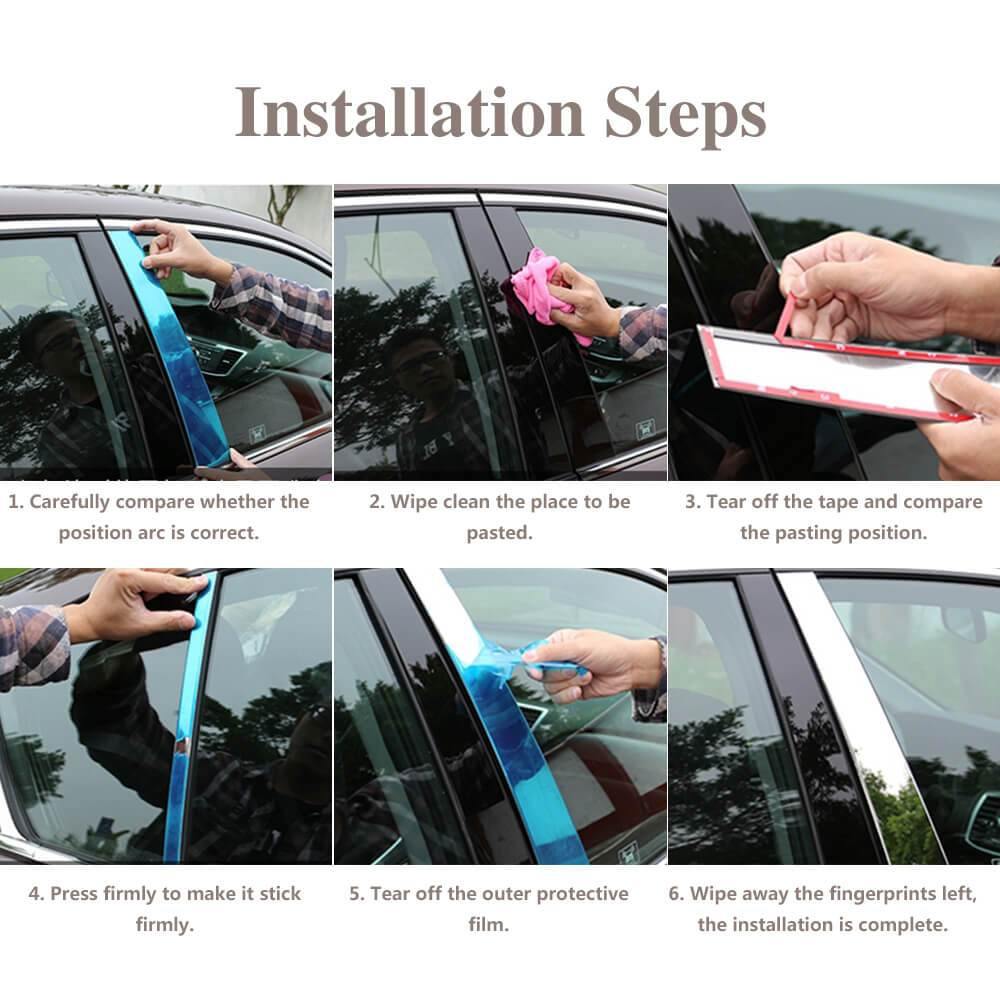 Installation Steps

1. Carefully compare whether the position arc is correct.

2. Wipe clean the place to be pasted.

3. Tear off the tape and compare the pasting position.

4. Press firmly to make it stick firmly.

5. Tear off the outer protective film.

6. Wipe away the fingerprints left, the installation is complete.