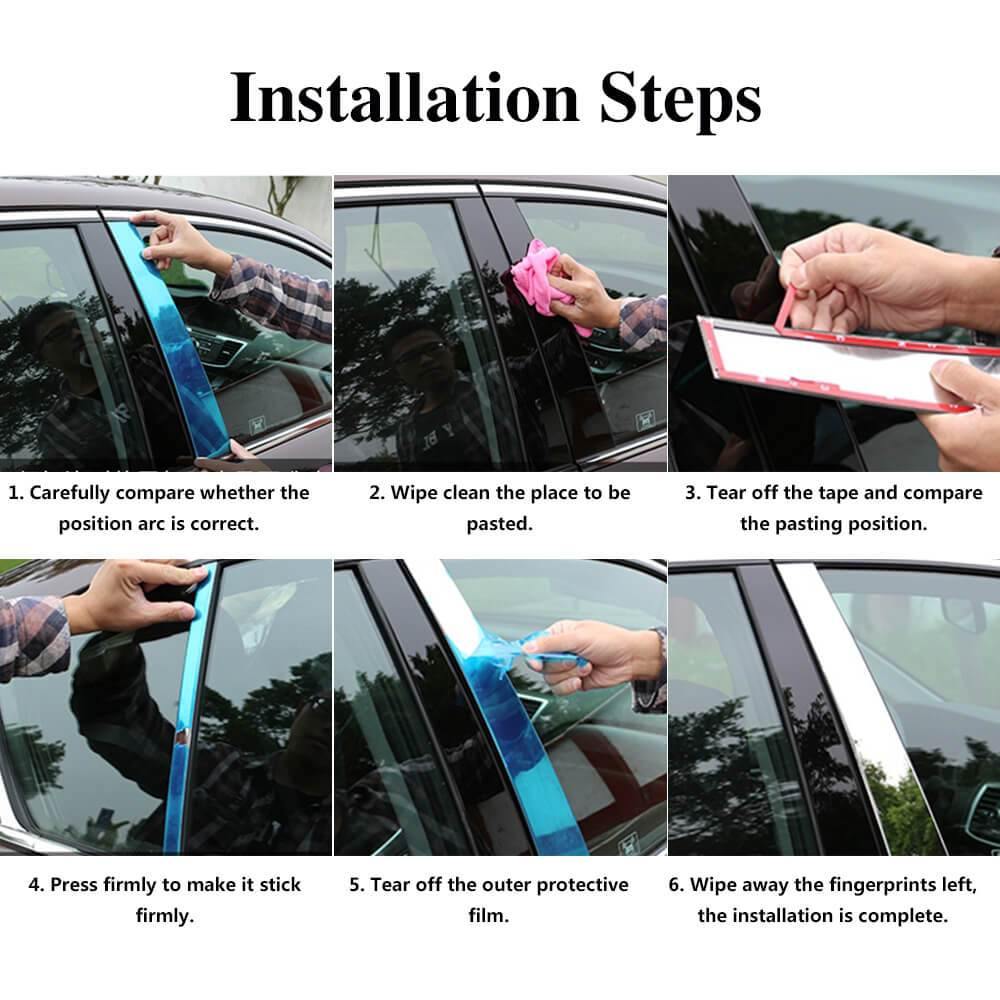 Installation Steps

1. Carefully compare whether the position arc is correct.

2. Wipe clean the place to be pasted.

3. Tear off the tape and compare the pasting position.

4. Press firmly to make it stick firmly.

5. Tear off the outer protective film.

6. Wipe away the fingerprints left, the installation is complete.