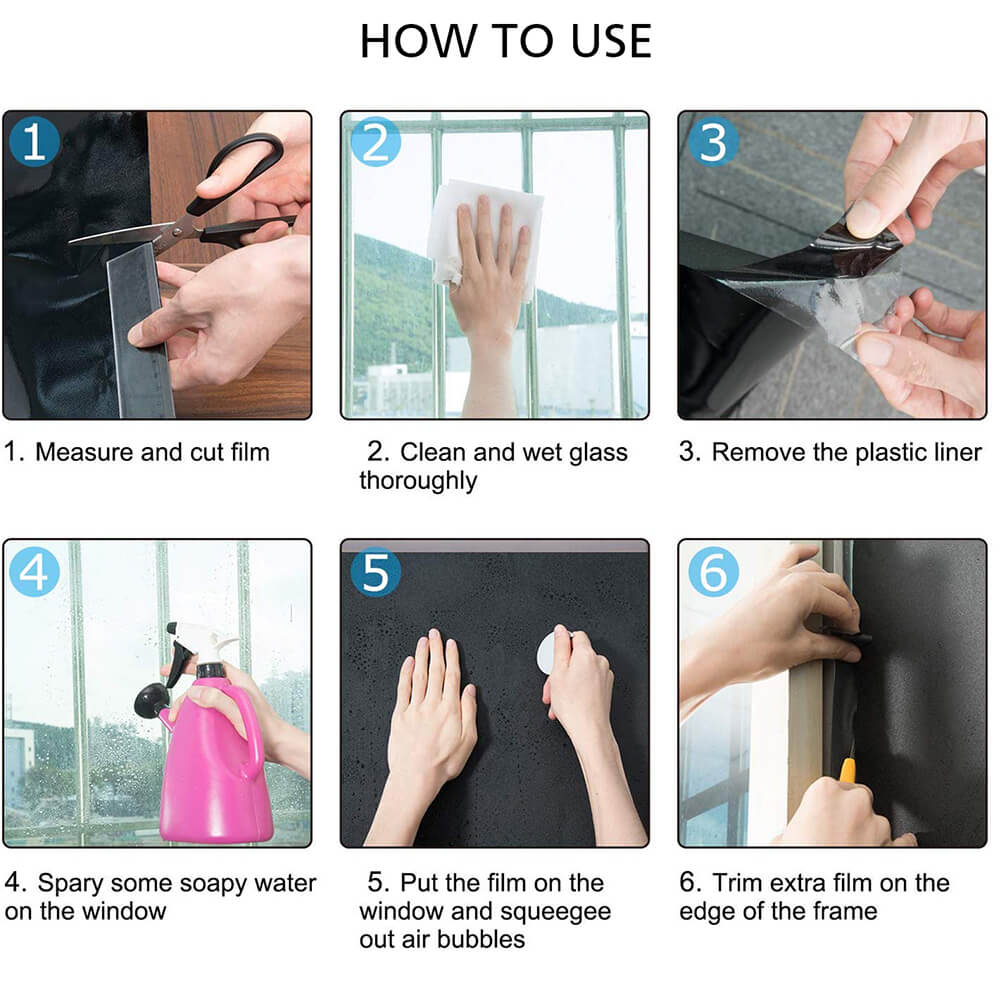 HOW TO USE

1

2

3

1. Measure and cut film

2. Clean and wet glass thoroughly

3. Remove the plastic liner

4

5

6

4. Spary some soapy water on the window

5. Put the film on the window and squeegee out air bubbles

6. Trim extra film on the edge of the frame