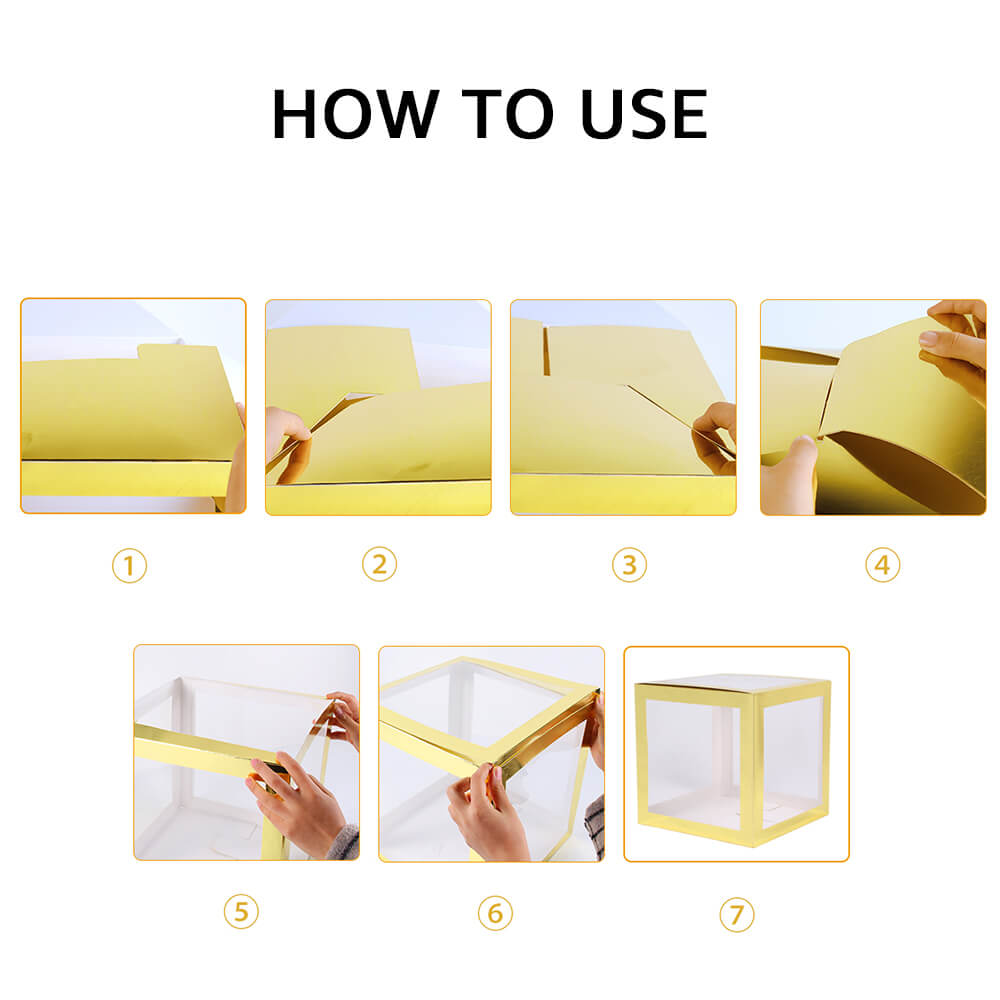 HOW TO USE

①

②

③

④

⑤

⑥

⑦