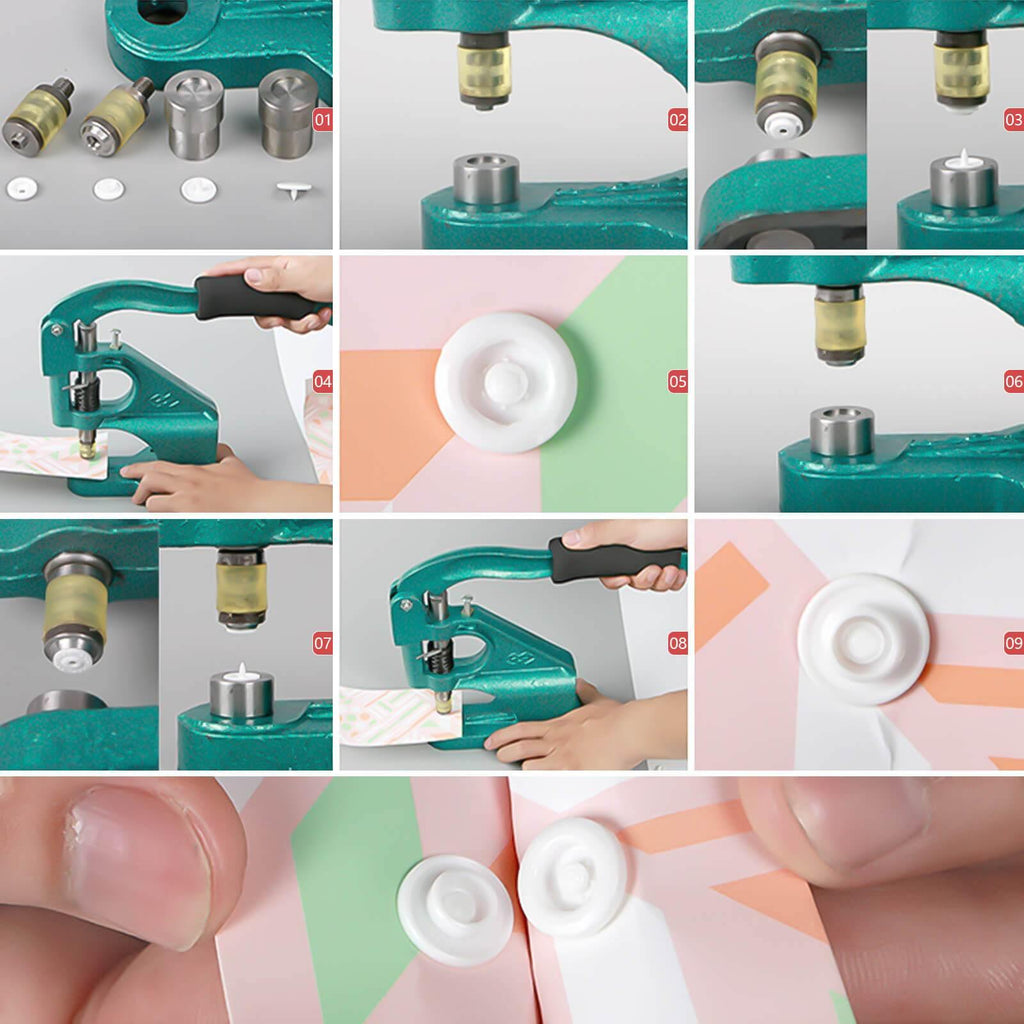 01

02

03

04

05

06

07

08

09