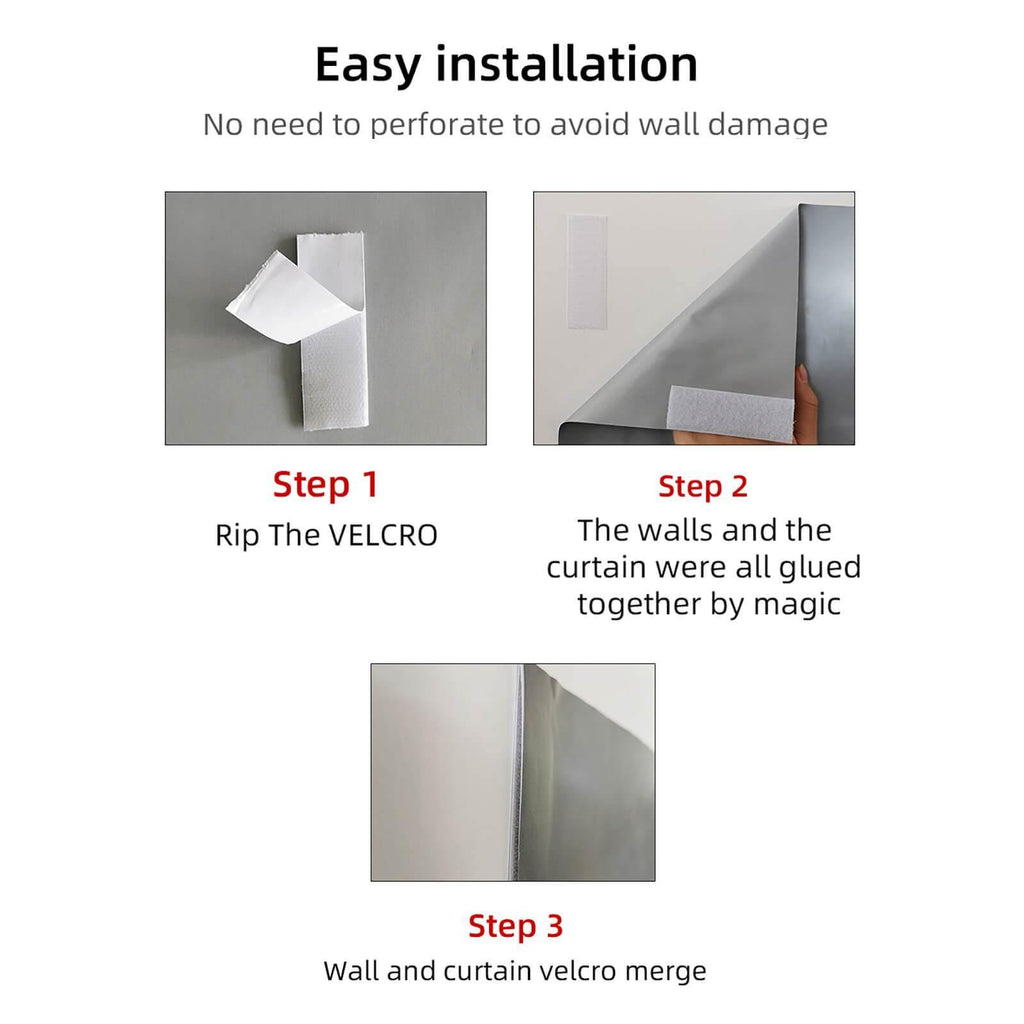 Easy installation

No need to perforate to avoid wall damage

Step 1

Rip The VELCRO

Step 2

The walls and the curtain were all glued together by magic

Step 3

Wall and curtain velcro merge