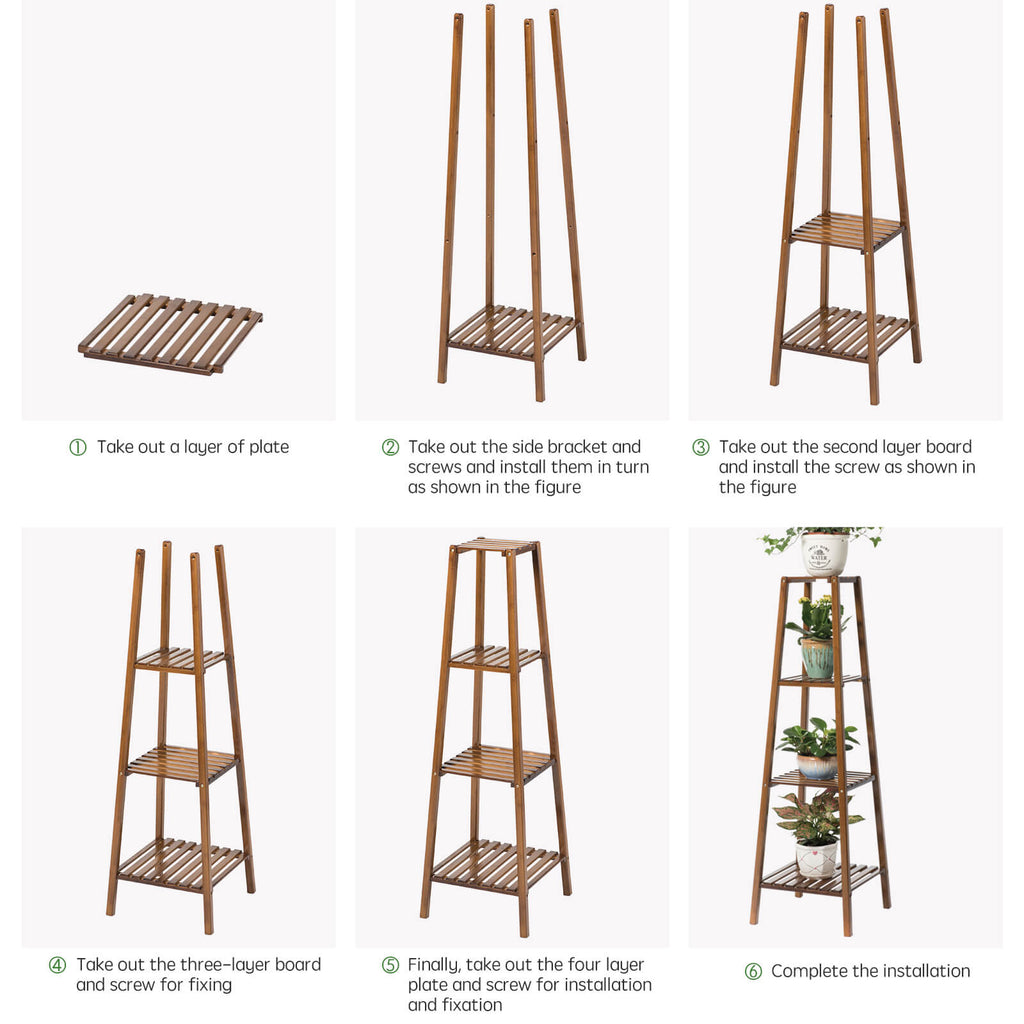 ① Take out a layer of plate

② Take out the side bracket and screws and install them in turn as shown in the figure

③ Take out the second layer board and install the screw as shown in the figure

④ Take out the three-layer board and screw for fixing

⑤ Finally, take out the four layer plate and screw for installation and fixation

⑥ Complete the installation