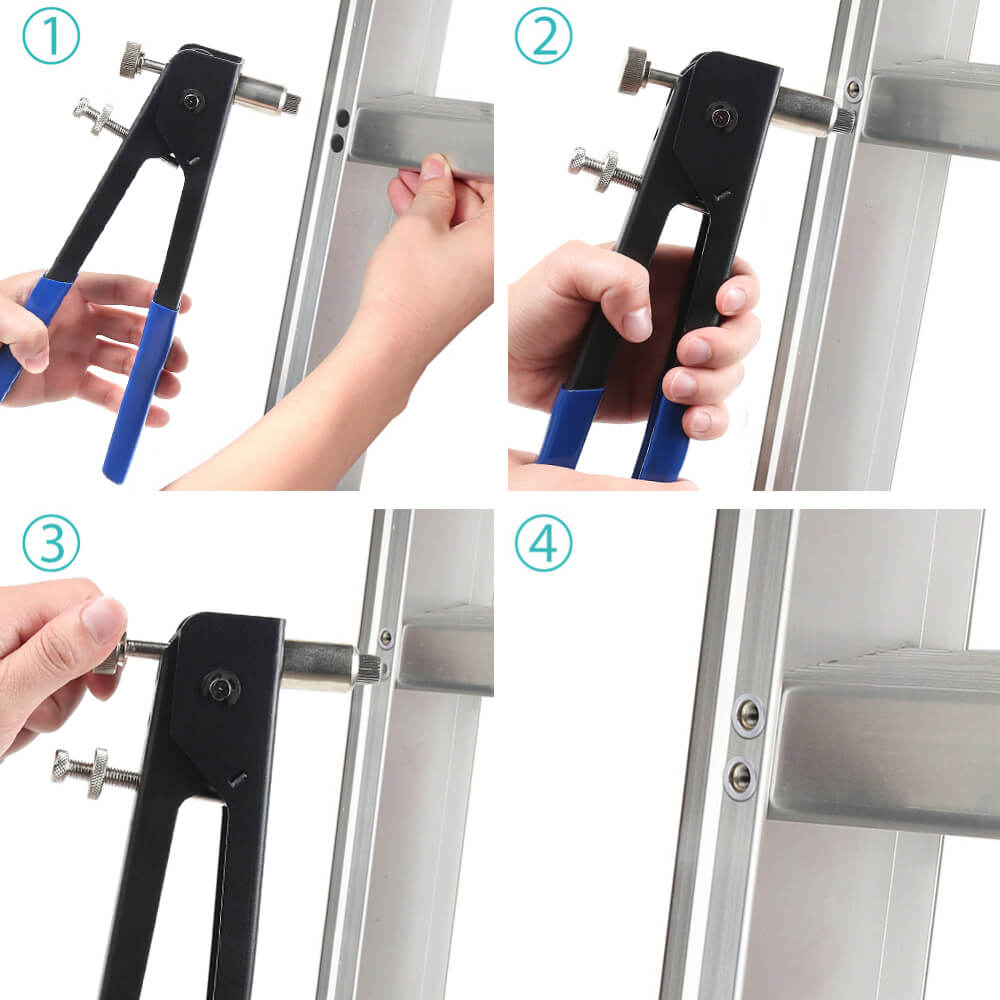 ①
②
③
④