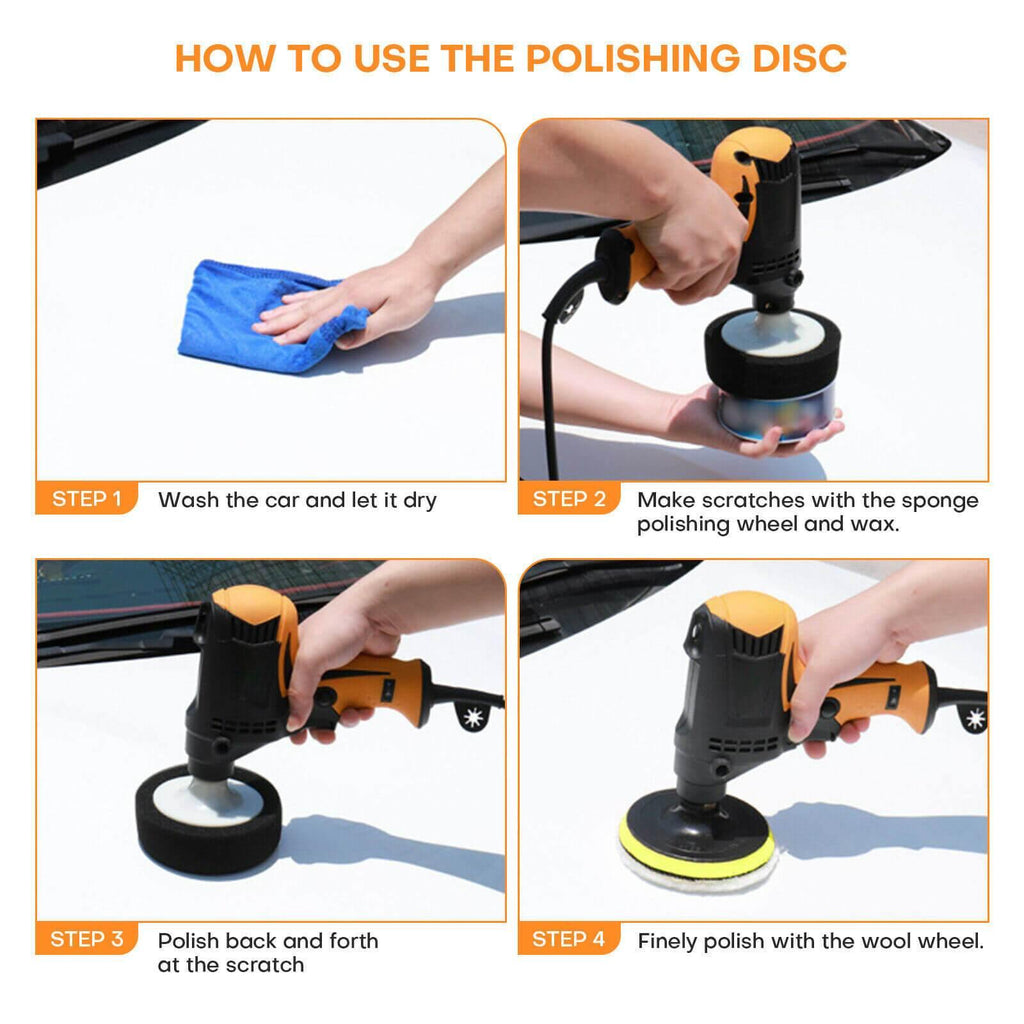 HOW TO USE THE POLISHING DISC

STEP 1 Wash the car and let it dry

STEP 2 Make scratches with the sponge polishing wheel and wax.

STEP 3 Polish back and forth at the scratch

STEP 4 Finely polish with the wool wheel.