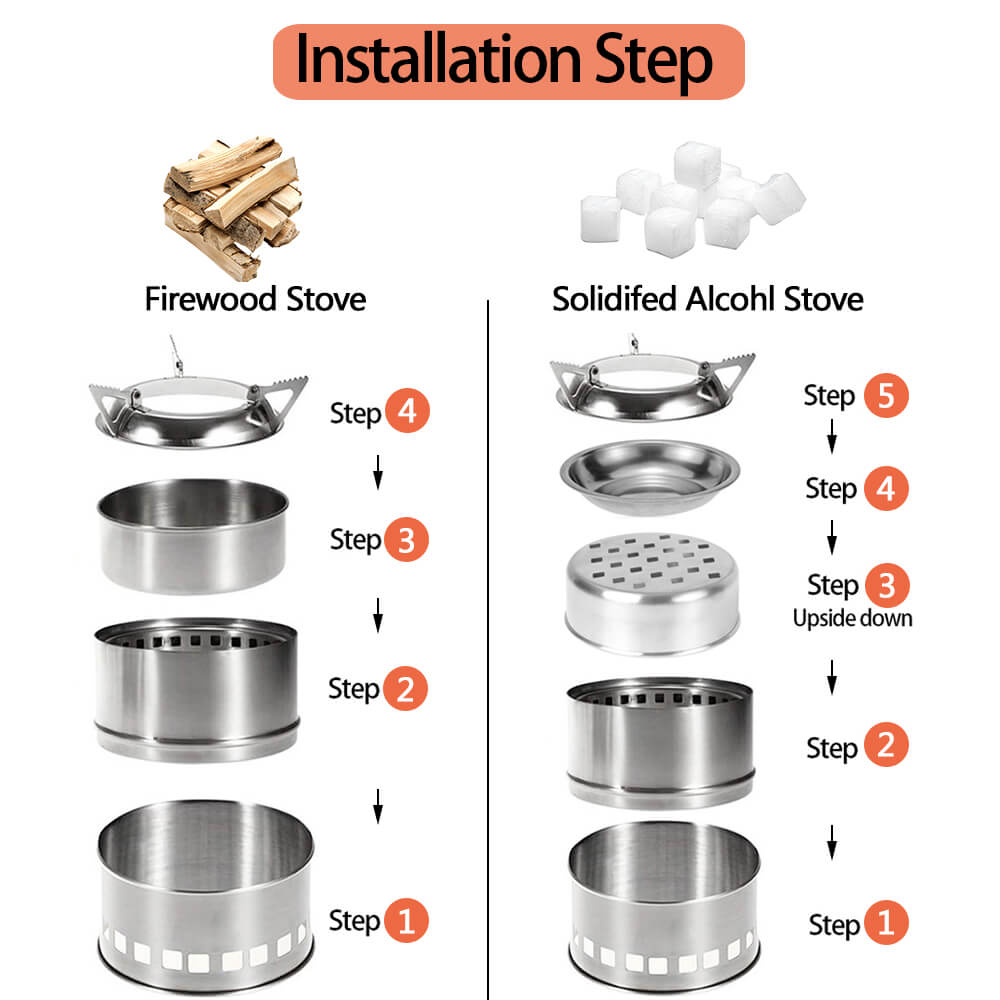 Installation Step

Firewood Stove

Step 4

Step 3

Step 2

Step 1

Solidifed Alcohl Stove

Step 5

Step 4

Step 3
Upside down

Step 2

Step 1