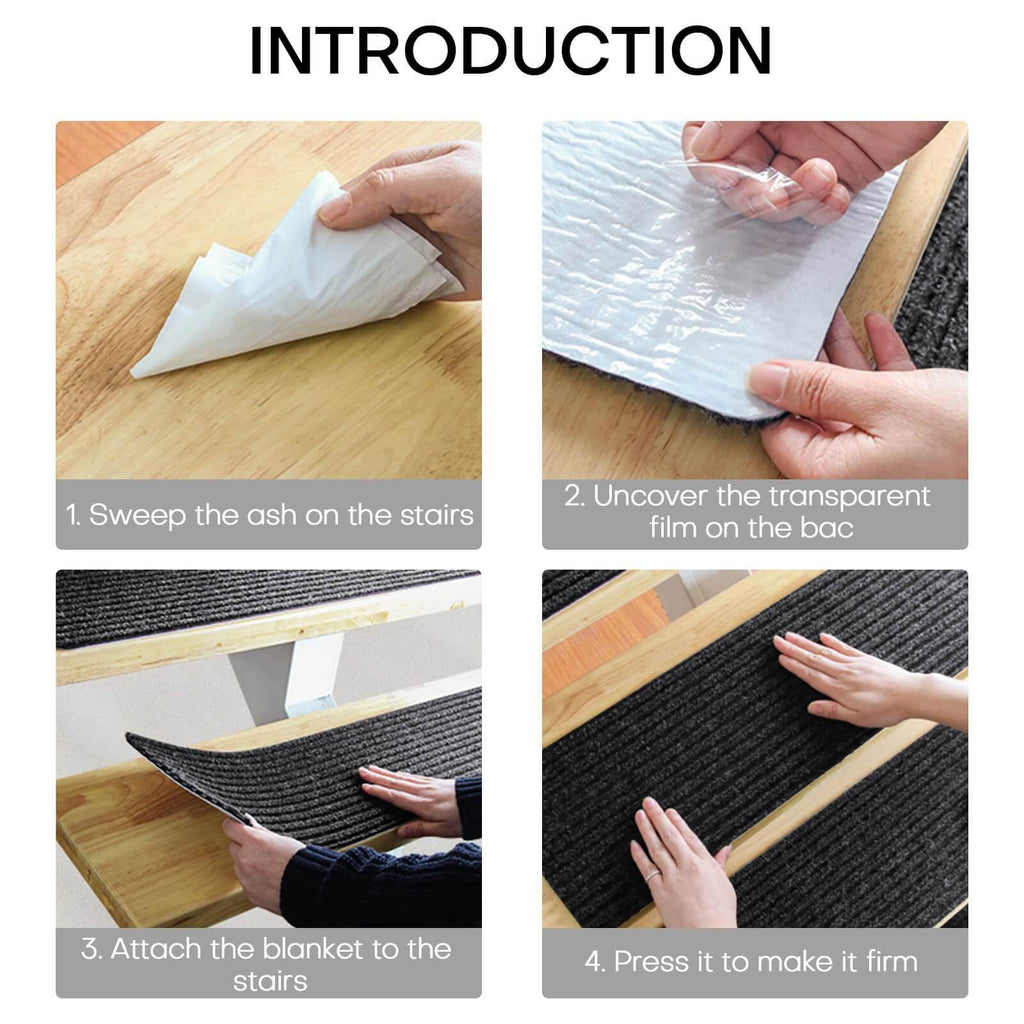 INTRODUCTION

1. Sweep the ash on the stairs

2. Uncover the transparent film on the bac

3. Attach the blanket to the stairs

4. Press it to make it firm