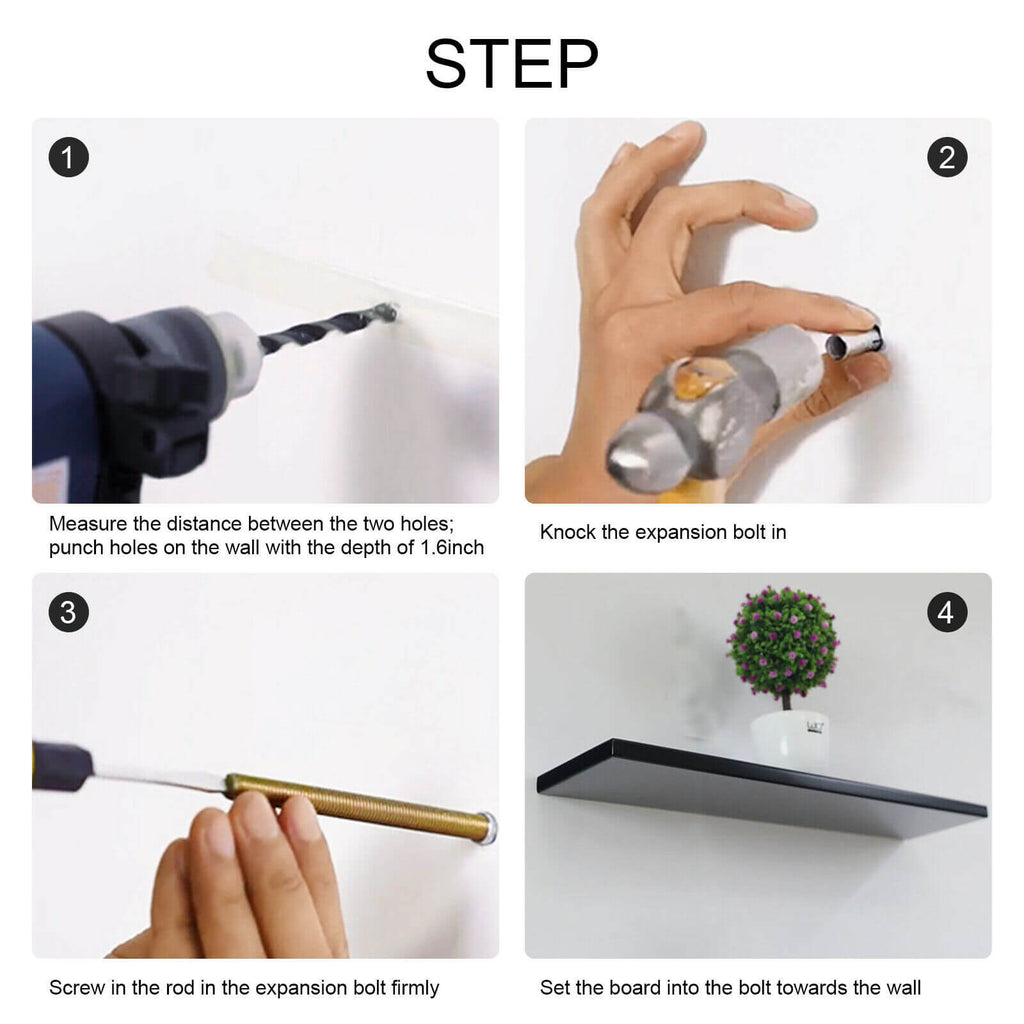 STEP

1

Measure the distance between the two holes; punch holes on the wall with the depth of 1.6inch

2

Knock the expansion bolt in

3

Screw in the rod in the expansion bolt firmly

4

Set the board into the bolt towards the wall