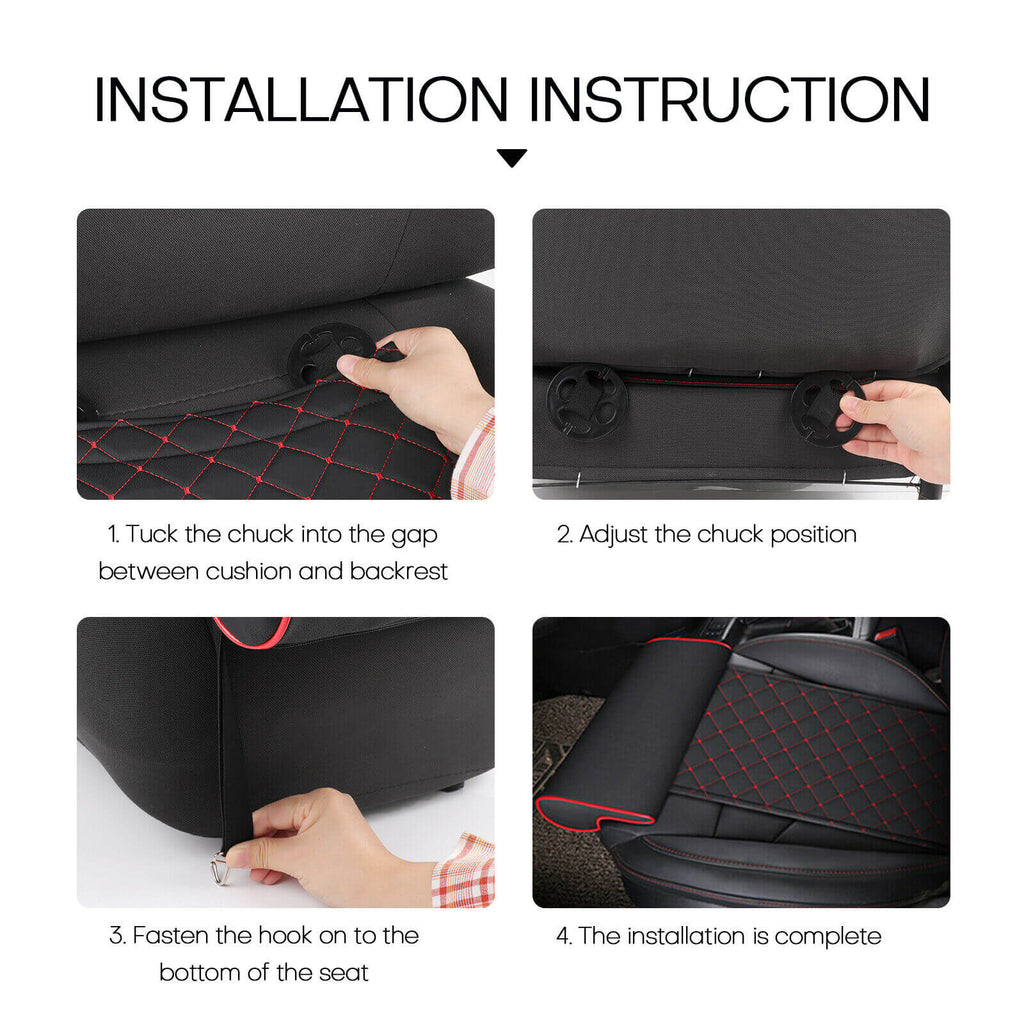 INSTALLATION INSTRUCTION

1. Tuck the chuck into the gap between cushion and backrest

2. Adjust the chuck position

3. Fasten the hook on to the bottom of the seat

4. The installation is complete