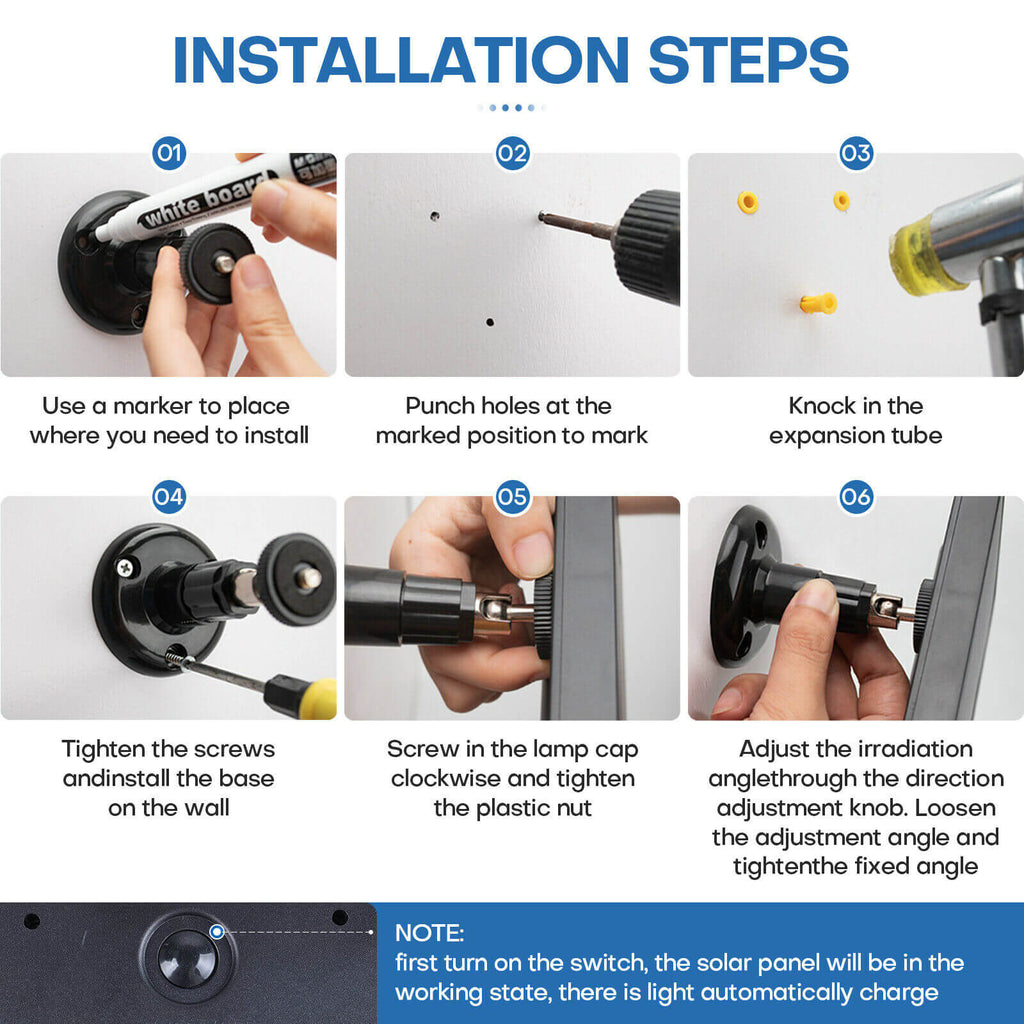 INSTALLATION STEPS

01

white board

Use a marker to place where you need to install

02

Punch holes at the marked position to mark

03

Knock in the expansion tube

04

Tighten the screws andinstall the base on the wall

05

Screw in the lamp cap clockwise and tighten the plastic nut

06

Adjust the irradiation anglethrough the direction adjustment knob. Loosen the adjustment angle and tightenthe fixed angle

NOTE:
first turn on the switch, the solar panel will be in the working state, there is light automatically charge