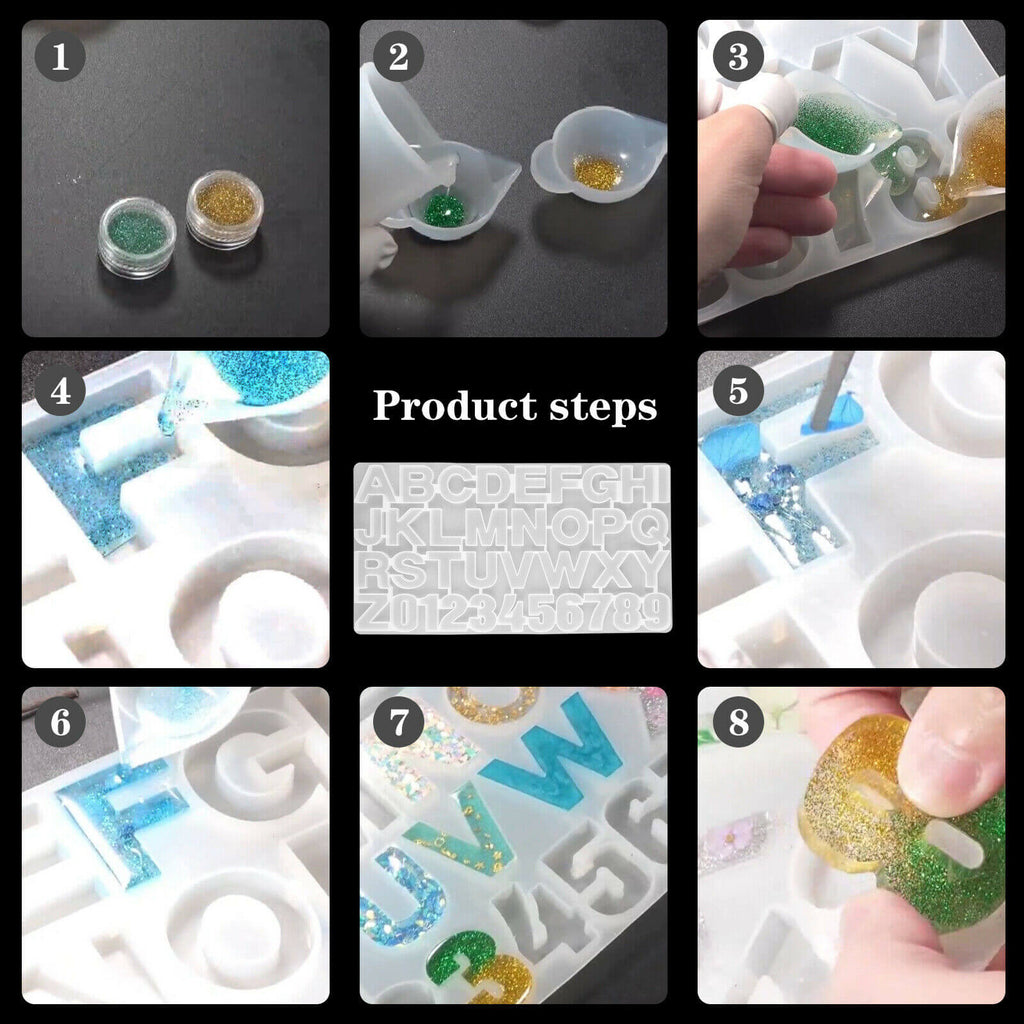 1

2

3

4

Product steps

ABCDEFGHI
JKLMNOPQ
RSTUVWXY
Z0123456789

5

6

7

8